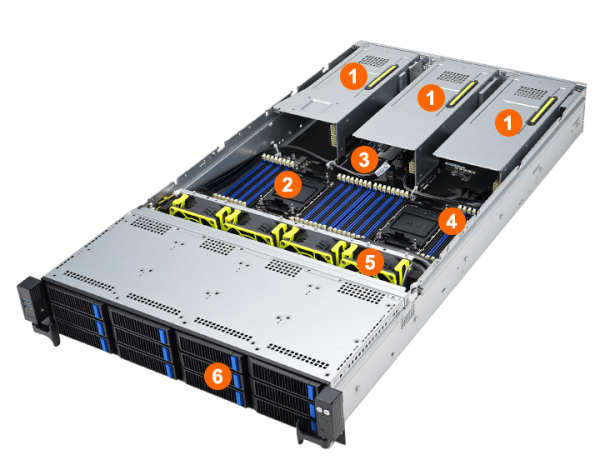 1
1
1
3
2
4
5
6